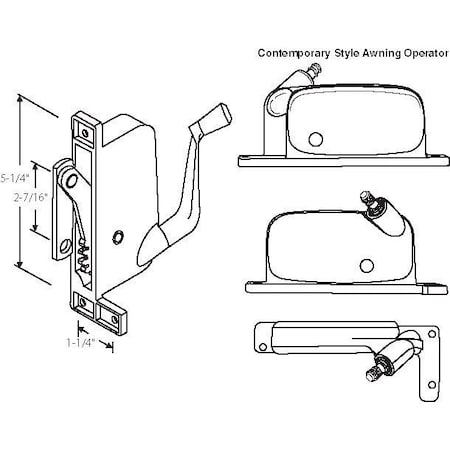 Contemporary Style Awning Operator

5-1/4"

2-7/16"

1-1/4"